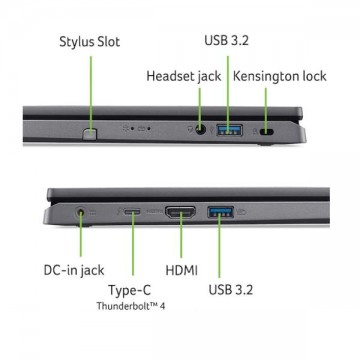 Stylus Slot
USB 3.2
Headset jack
Kensington lock

DC-in jack
Type-C
Thunderbolt™ 4
HDMI
USB 3.2